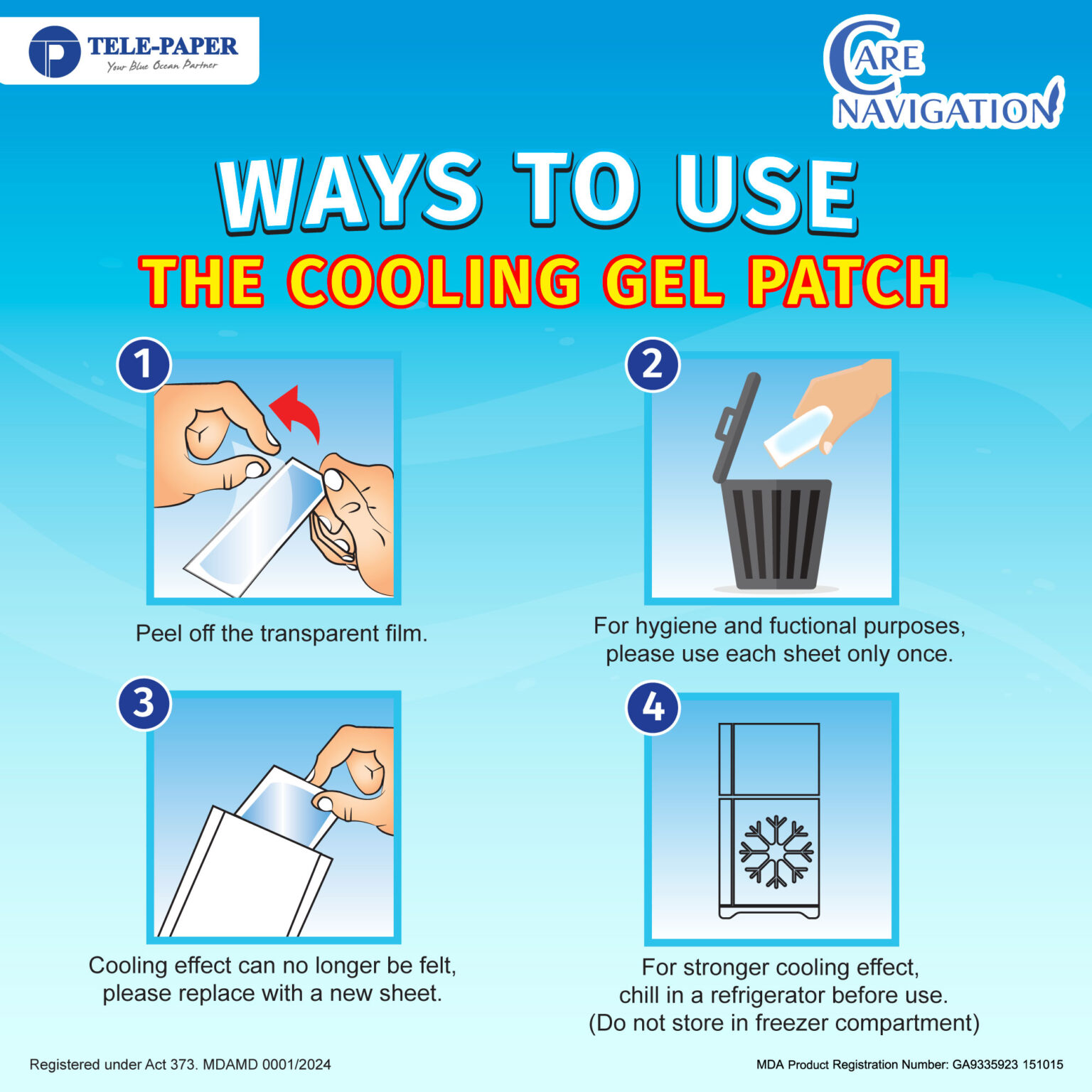 TELE-PAPER
Your Blue Ocean Partner

CARE NAVIGATION

WAYS TO USE
THE COOLING GEL PATCH

1
Peel off the transparent film.

2
For hygiene and fuctional purposes, please use each sheet only once.

3
Cooling effect can no longer be felt, please replace with a new sheet.

4
For stronger cooling effect, chill in a refrigerator before use. (Do not store in freezer compartment)

Registered under Act 373. MDAMD 0001/2024

MDA Product Registration Number: GA9335923 151015